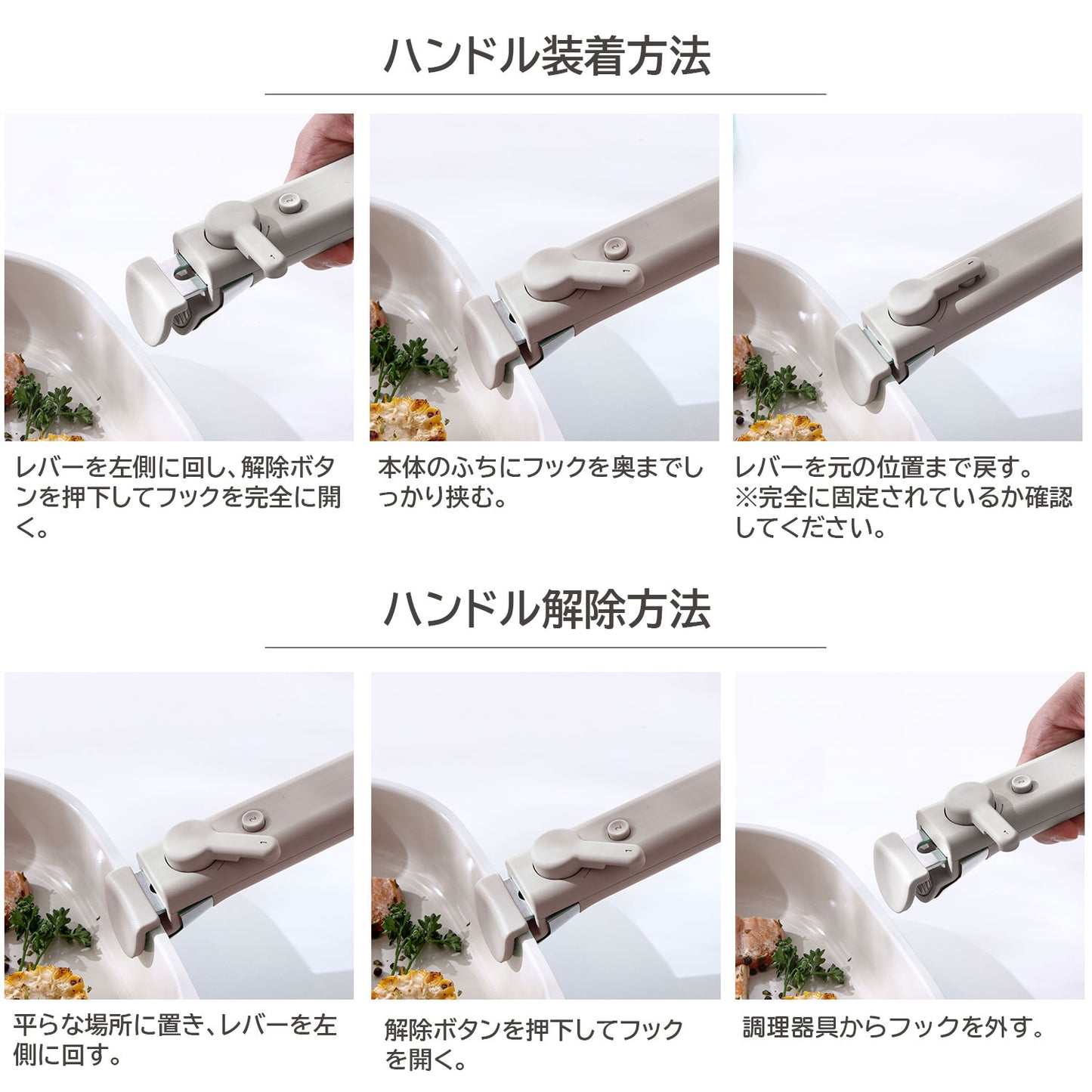 ハンドル装着方法

レバーを左側に回し、解除ボタンを押下してフックを完全に開く。

本体のふちにフックを奥までしっかり挟む。

レバーを元の位置まで戻す。
※完全に固定されているか確認してください。

ハンドル解除方法

平らな場所に置き、レバーを左側に回す。

解除ボタンを押下してフックを開く。

調理器具からフックを外す。