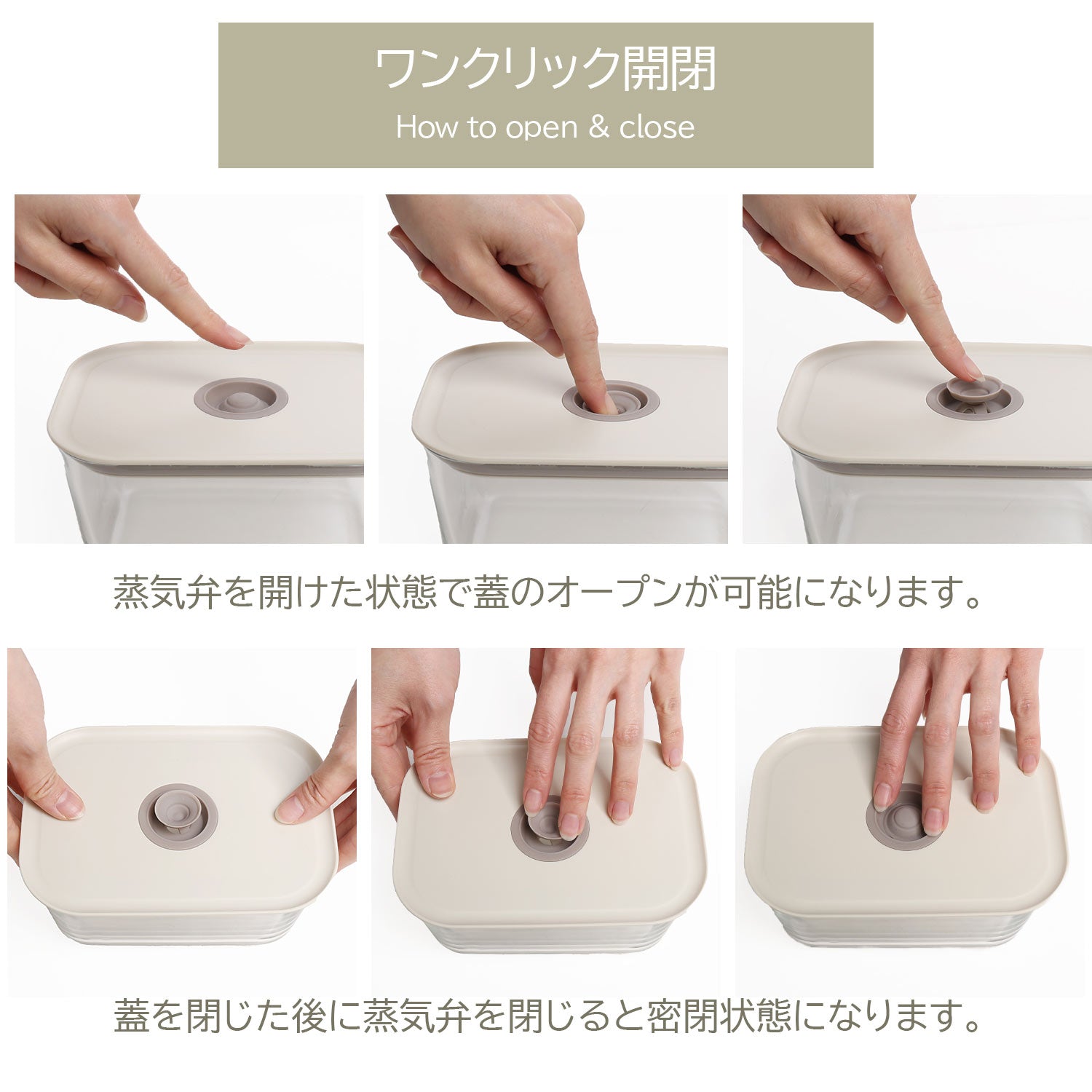 ワンクリック開閉
How to open & close

蒸気弁を開けた状態で蓋のオープンが可能になります。

蓋を閉じた後に蒸気弁を閉じると密閉状態になります。