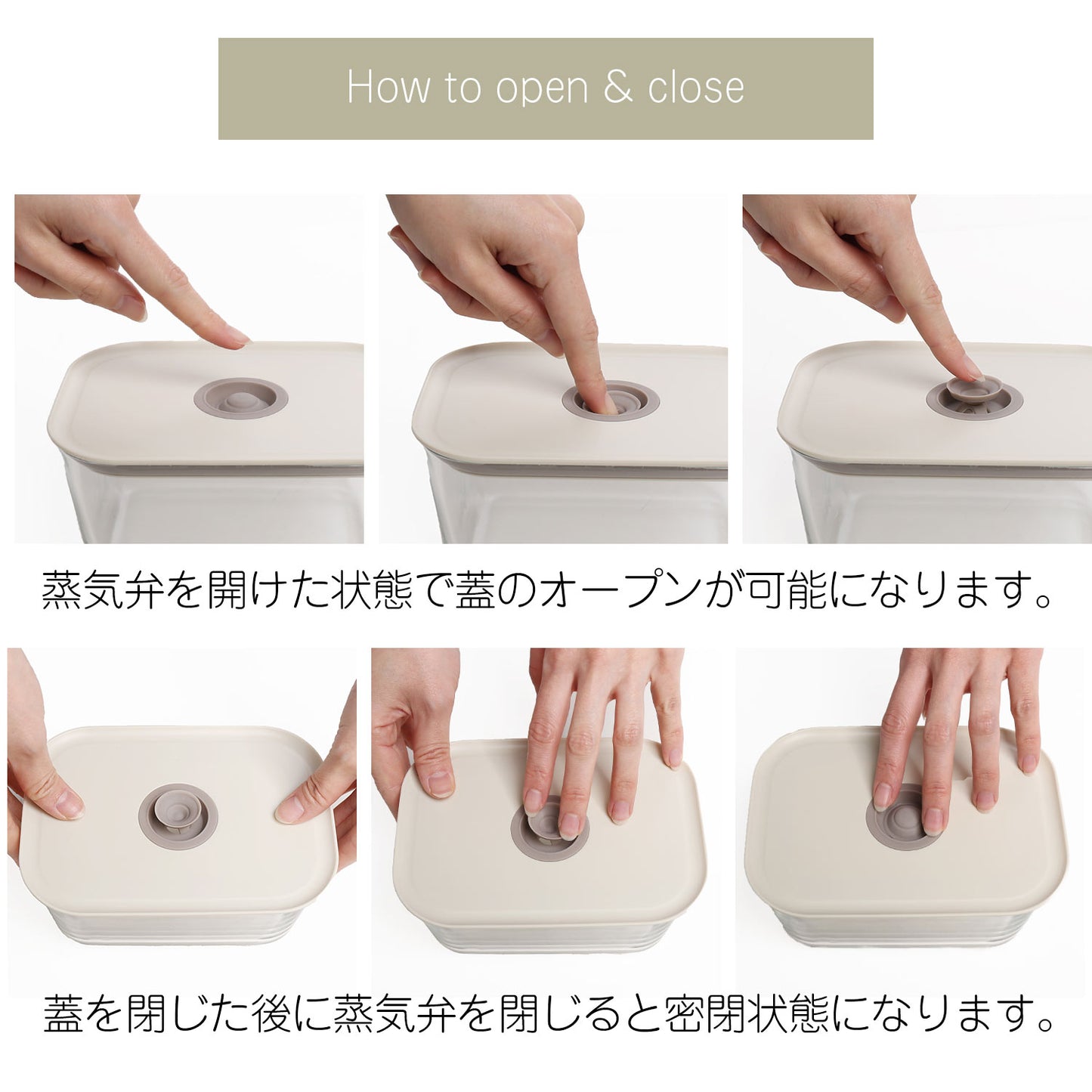 How to open & close

蒸気弁を開けた状態で蓋のオープンが可能になります。

蓋を閉じた後に蒸気弁を閉じると密閉状態になります。