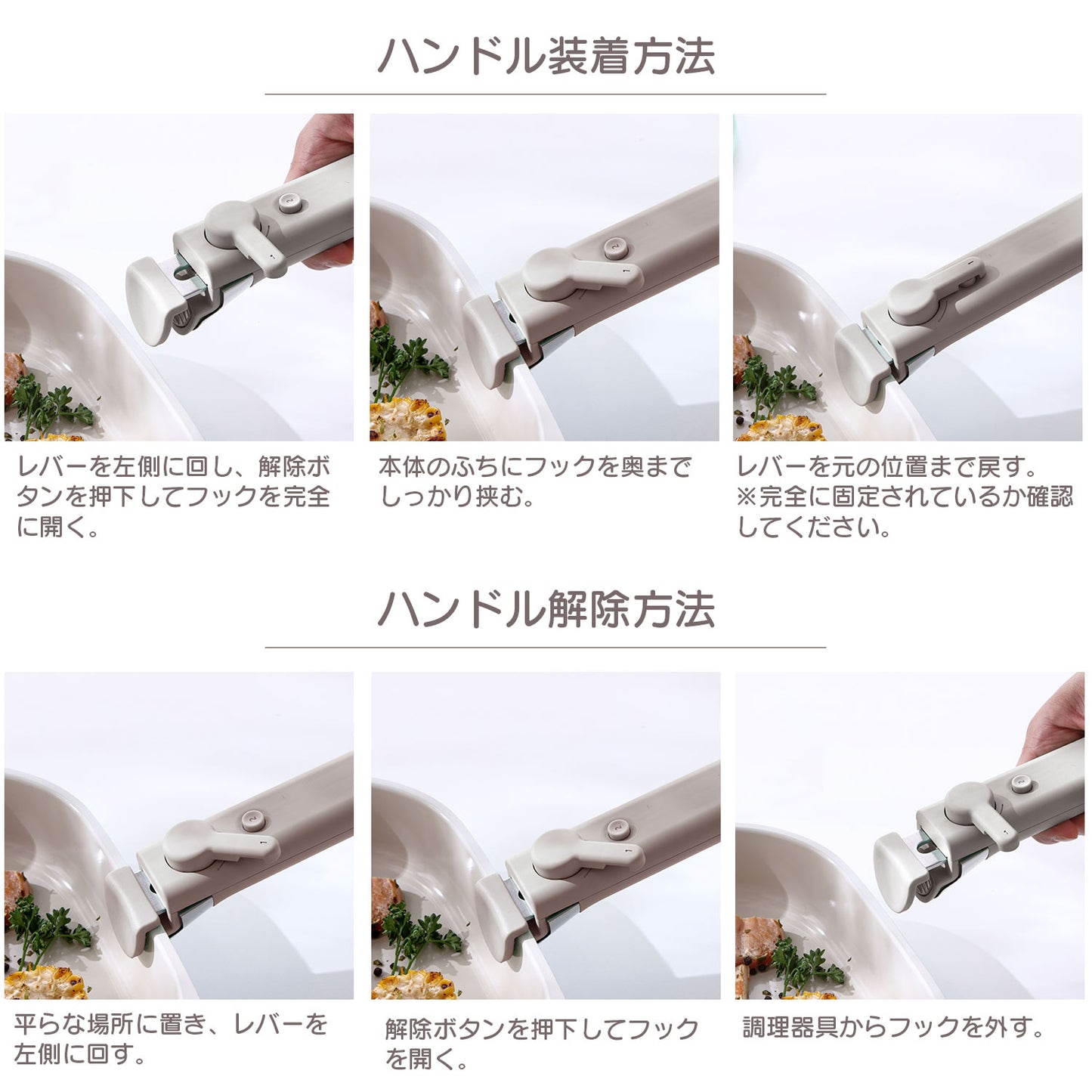 ハンドル装着方法

レバーを左側に回し、解除ボタンを押下してフックを完全に開く。

本体のふちにフックを奥までしっかり挟む。

レバーを元の位置まで戻す。
※完全に固定されているか確認してください。

ハンドル解除方法

平らな場所に置き、レバーを左側に回す。

解除ボタンを押下してフックを開く。

調理器具からフックを外す。