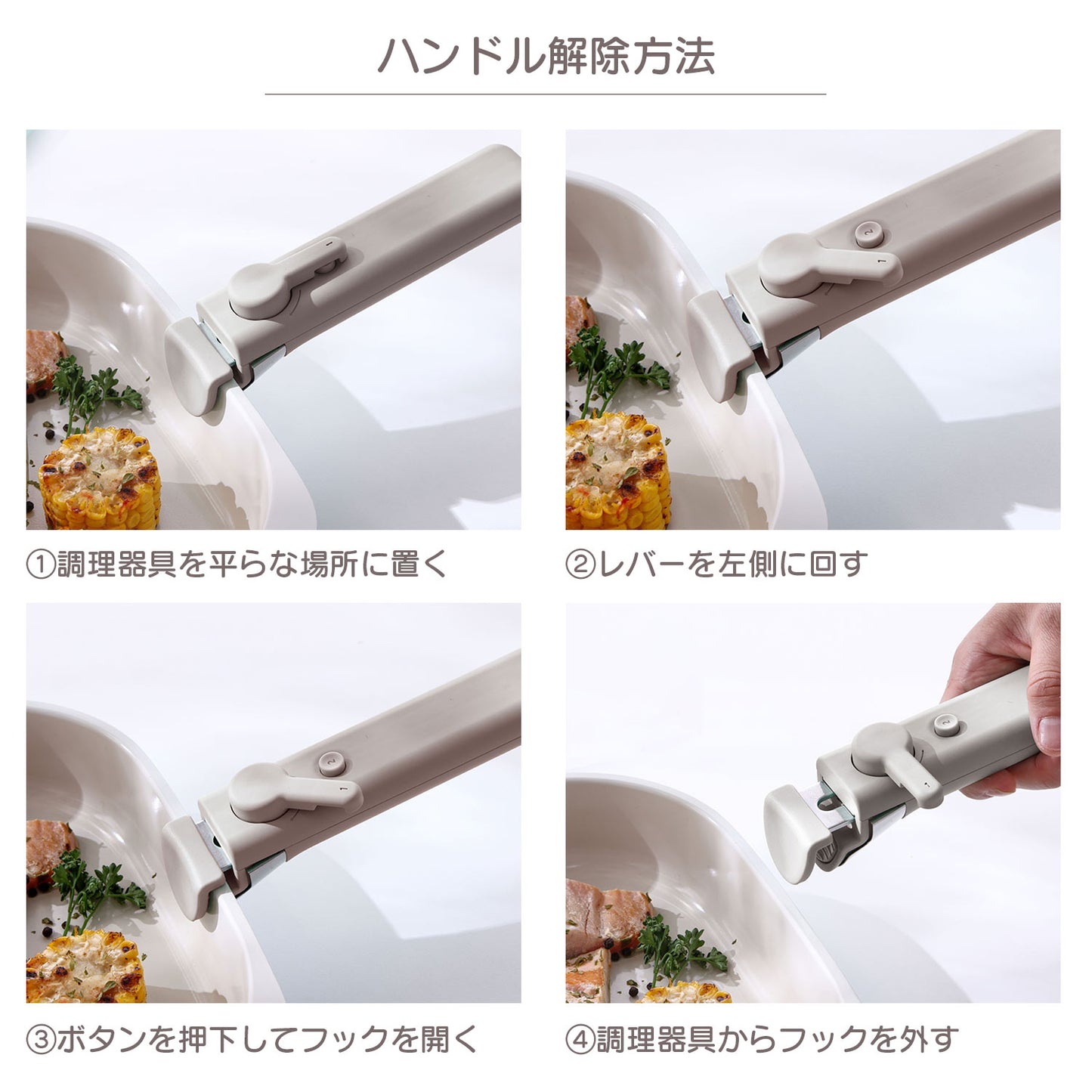 ハンドル解除方法

①調理器具を平らな場所に置く

②レバーを左側に回す

③ボタンを押下してフックを開く

④調理器具からフックを外す