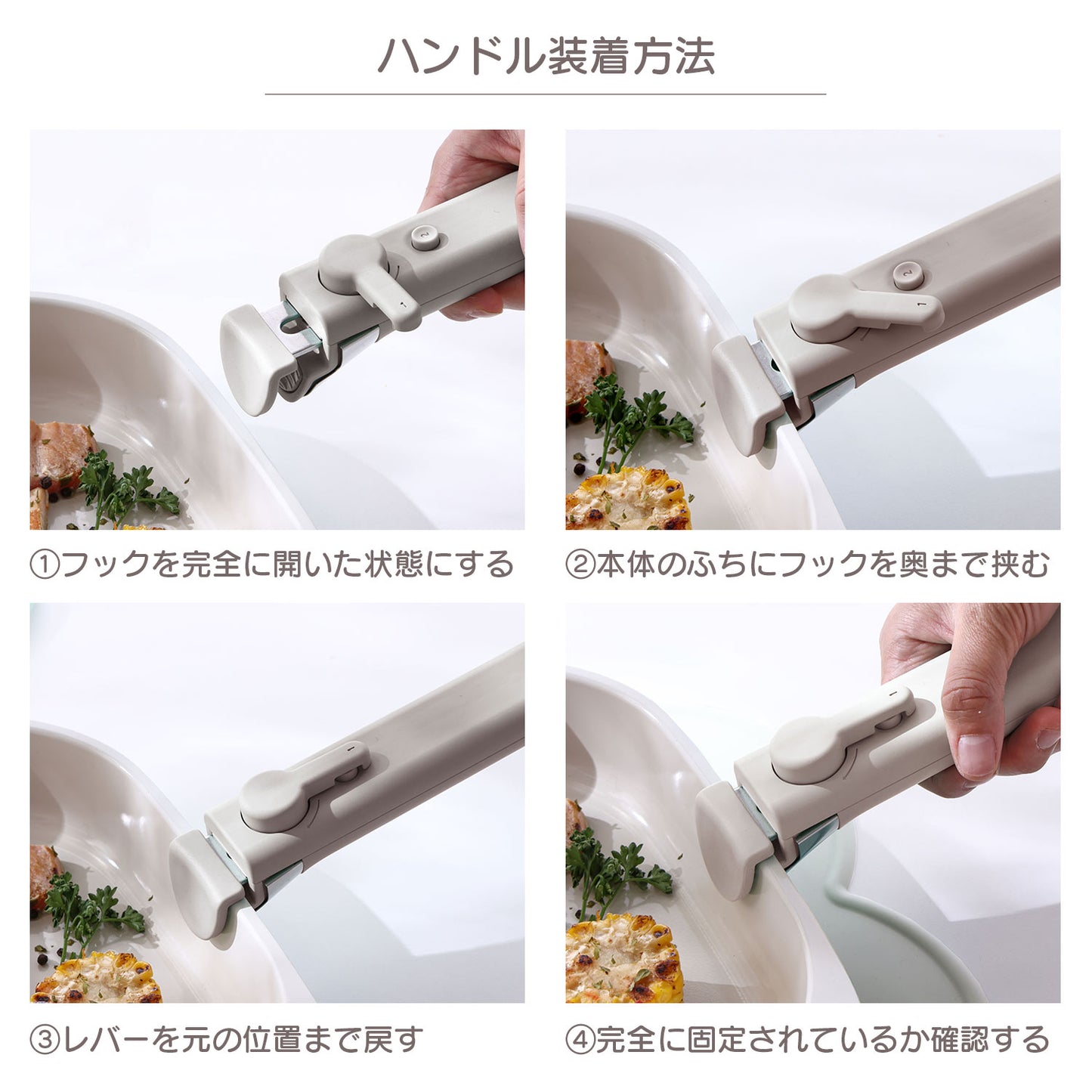 ハンドル装着方法

①フックを完全に開いた状態にする

②本体のふちにフックを奥まで挟む

③レバーを元の位置まで戻す

④完全に固定されているか確認する